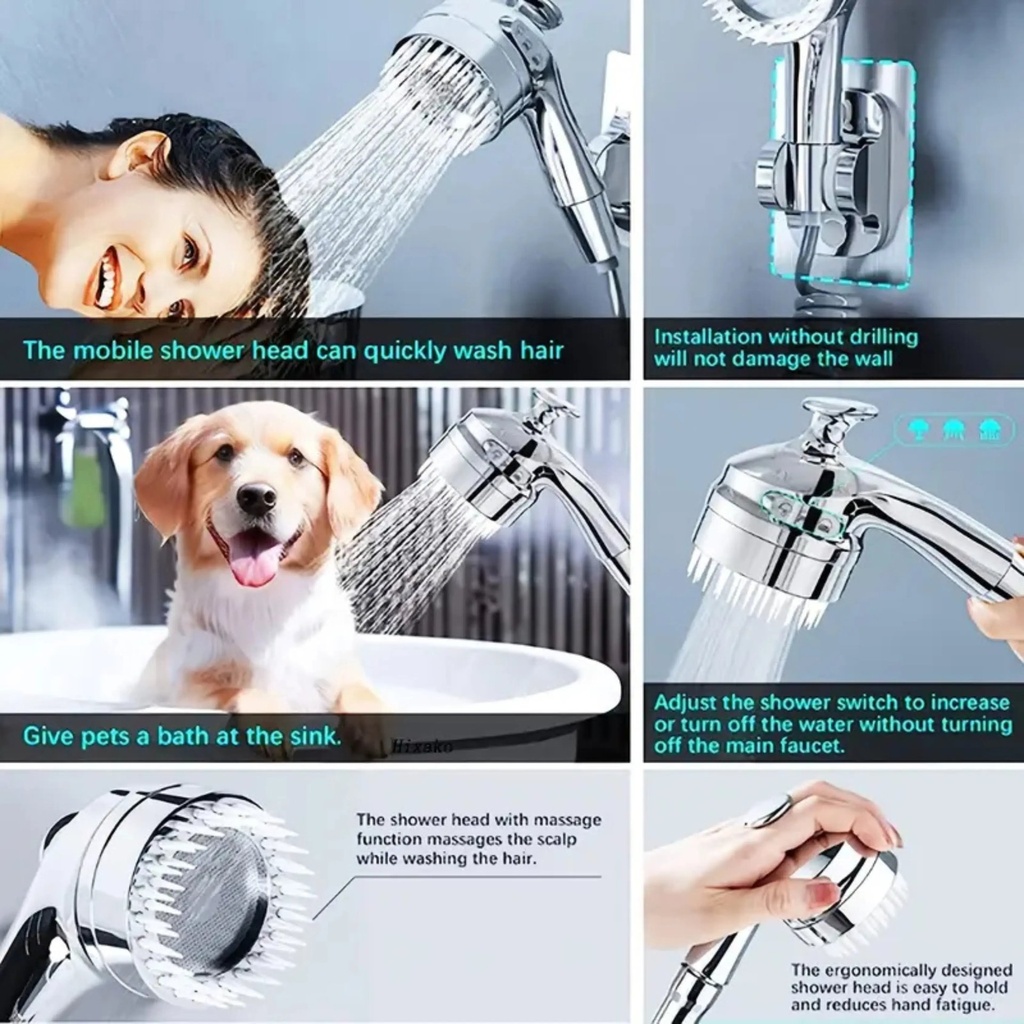 The mobile shower head can quickly wash hair

Installation without drilling will not damage the wall

Give pets a bath at the sink.

Hixako

Adjust the shower switch to increase or turn off the water without turning off the main faucet.

The shower head with massage function massages the scalp while washing the hair.

The ergonomically designed shower head is easy to hold and reduces hand fatigue.